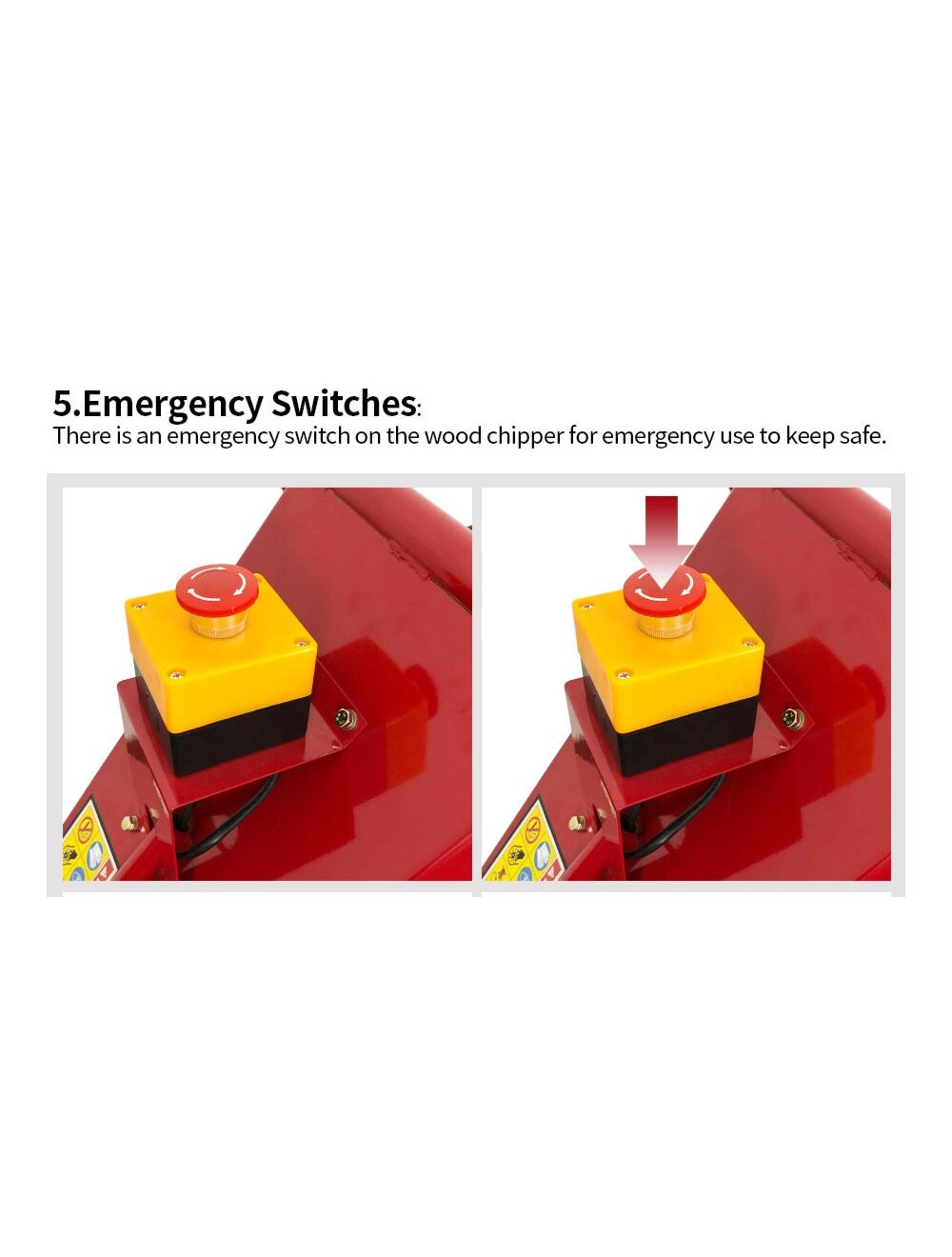 5.Emergency Switches:
There is an emergency switch on the wood chipper for emergency use to keep safe.